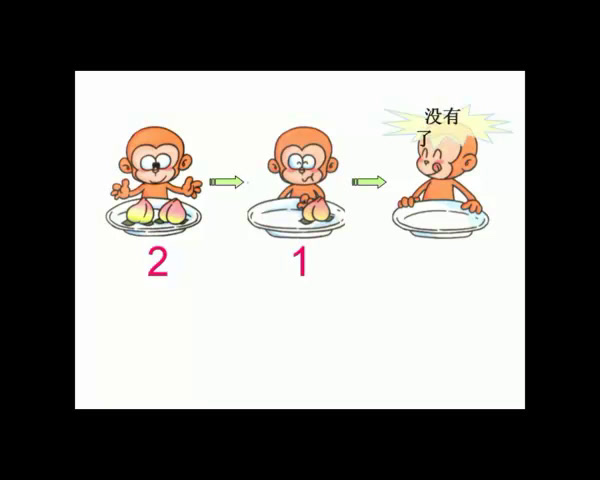 没有了

2

1